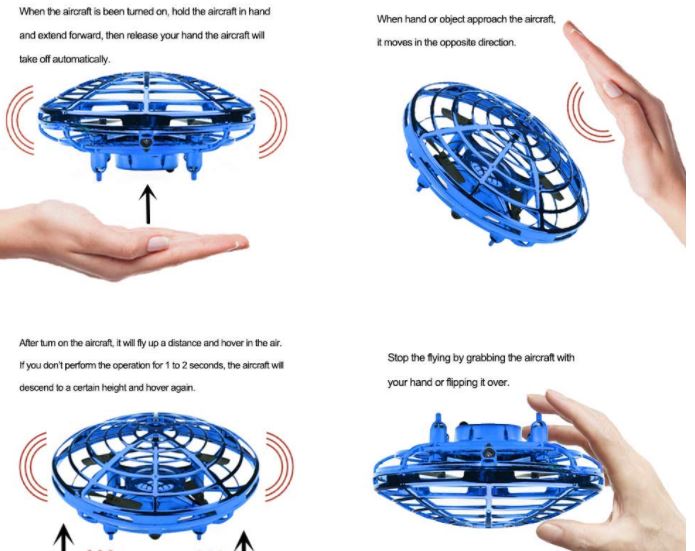 When the aircraft is been turned on, hold the aircraft in hand and extend forward, then release your hand the aircraft will take off automatically.

When hand or object approach the aircraft, it moves in the opposite direction.

After turn on the aircraft, it will fly up a distance and hover in the air. If you don't perform the operation for 1 to 2 seconds, the aircraft will descend to a certain height and hover again.

Stop the flying by grabbing the aircraft with your hand or flipping it over.